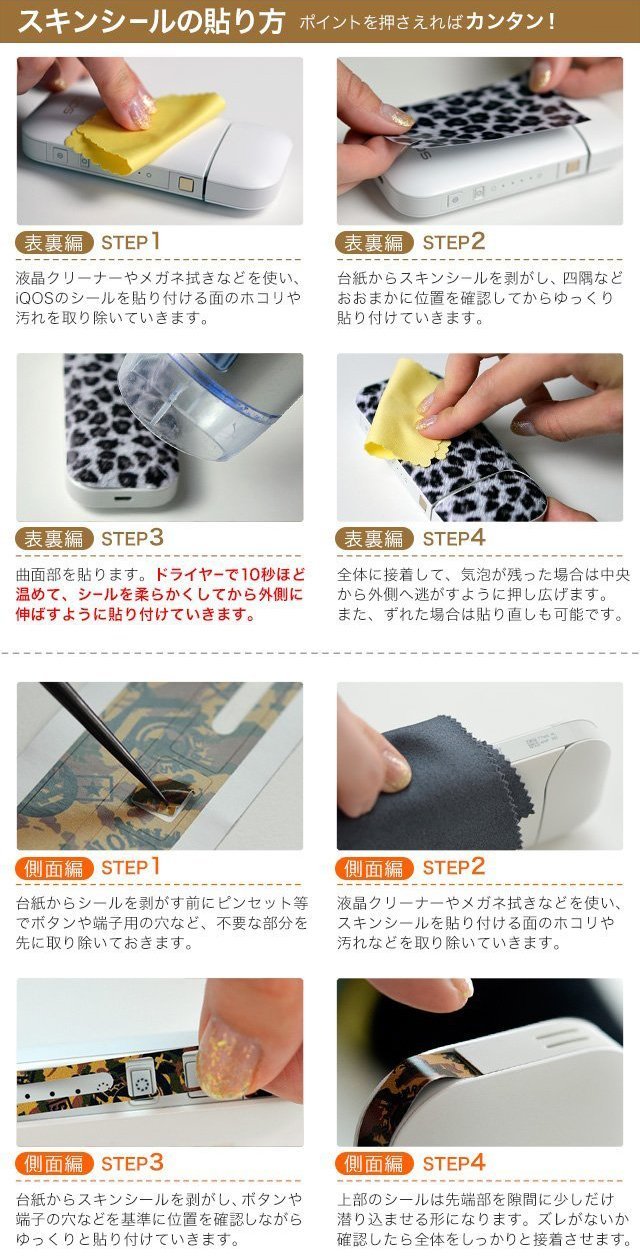 スキンシールの貼り方 ポイントを押さえればカンタン！

表裏編 STEP1
液晶クリーナーやメガネ拭きなどを使い、iQOSのシールを貼り付ける面のホコリや汚れを取り除いていきます。

表裏編 STEP2
台紙からスキンシールを剥がし、四隅などおおまかに位置を確認してからゆっくり貼り付けていきます。

表裏編 STEP3
曲面部を貼ります。ドライヤーで10秒ほど温めて、シールを柔らかくしてから外側に伸ばすように貼り付けていきます。

表裏編 STEP4
全体に接着して、気泡が残った場合は中央から外側へ逃がすように押し広げます。また、ずれた場合は貼り直しも可能です。

側面編 STEP1
台紙からシールを剥がす前にピンセット等でボタンや端子用の穴など、不要な部分を先に取り除いておきます。

側面編 STEP2
液晶クリーナーやメガネ拭きなどを使い、スキンシールを貼り付ける面のホコリや汚れなどを取り除いていきます。

側面編 STEP3
台紙からスキンシールを剥がし、ボタンや端子の穴などを基準に位置を確認しながらゆっくりと貼り付けていきます。

側面編 STEP4
上部のシールは先端部を隙間に少しだけ潜り込ませる形になります。ズレがないか確認したら全体をしっかりと接着させます。